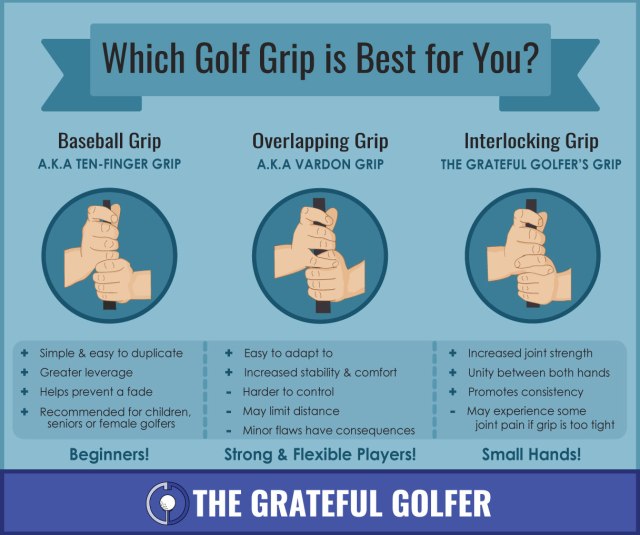 Which Golf Grip is Best for You?

Baseball Grip
A.K.A TEN-FINGER GRIP

+ Simple & easy to duplicate
+ Greater leverage
+ Helps prevent a fade
+ Recommended for children, seniors or female golfers

Beginners!

Overlapping Grip
A.K.A VARDON GRIP

+ Easy to adapt to
+ Increased stability & comfort
- Harder to control
- May limit distance
- Minor flaws have consequences

Strong & Flexible Players!

Interlocking Grip
THE GRATEFUL GOLFER'S GRIP

+ Increased joint strength
+ Unity between both hands
+ Promotes consistency
- May experience some joint pain if grip is too tight

Small Hands!

THE GRATEFUL GOLFER