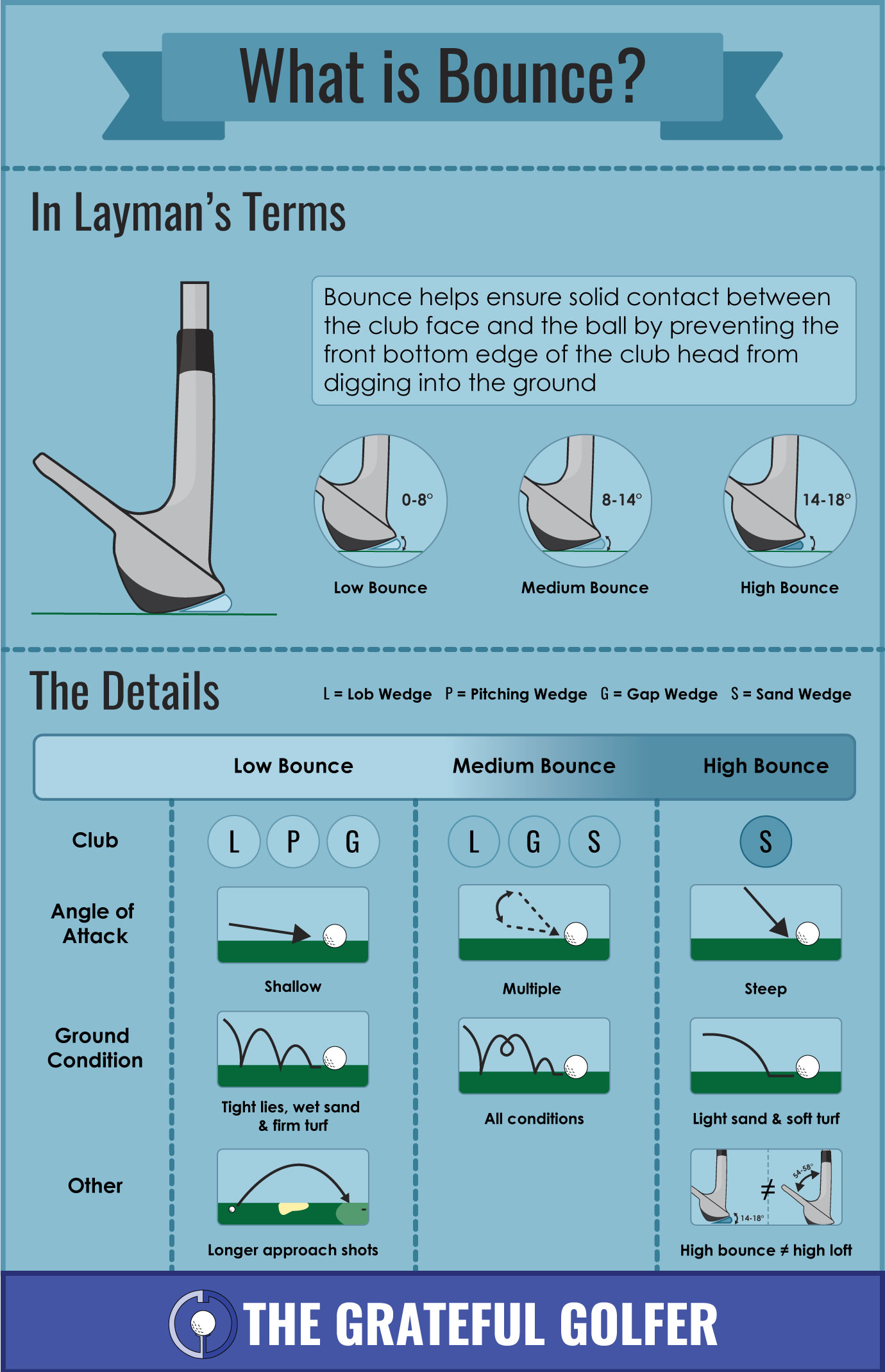 What is Bounce?

In Layman's Terms

Bounce helps ensure solid contact between the club face and the ball by preventing the front bottom edge of the club head from digging into the ground

0-8°
Low Bounce

8-14°
Medium Bounce

14-18°
High Bounce

The Details

L = Lob Wedge P = Pitching Wedge G = Gap Wedge S = Sand Wedge

| | Low Bounce | Medium Bounce | High Bounce |
|---|---|---|---|
| Club | L P G | L G S | S |
| Angle of Attack | Shallow | Multiple | Steep |
| Ground Condition | Tight lies, wet sand & firm turf | All conditions | Light sand & soft turf |
| Other | Longer approach shots | | 14-18° ≠ 54-58° High bounce ≠ high loft |

THE GRATEFUL GOLFER